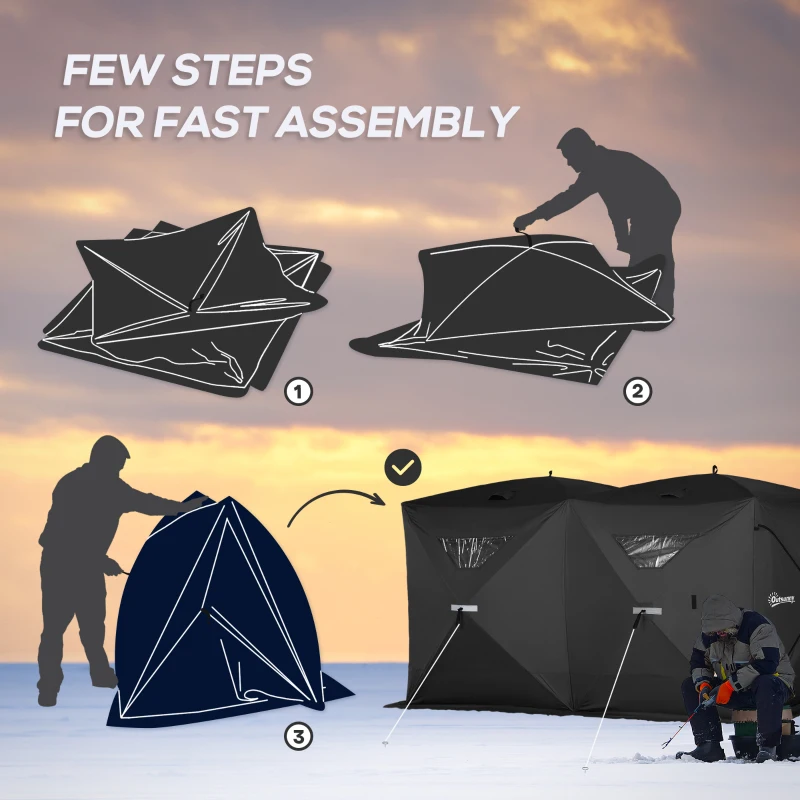 FEW STEPS
FOR FAST ASSEMBLY

1

2

3

Outsunny