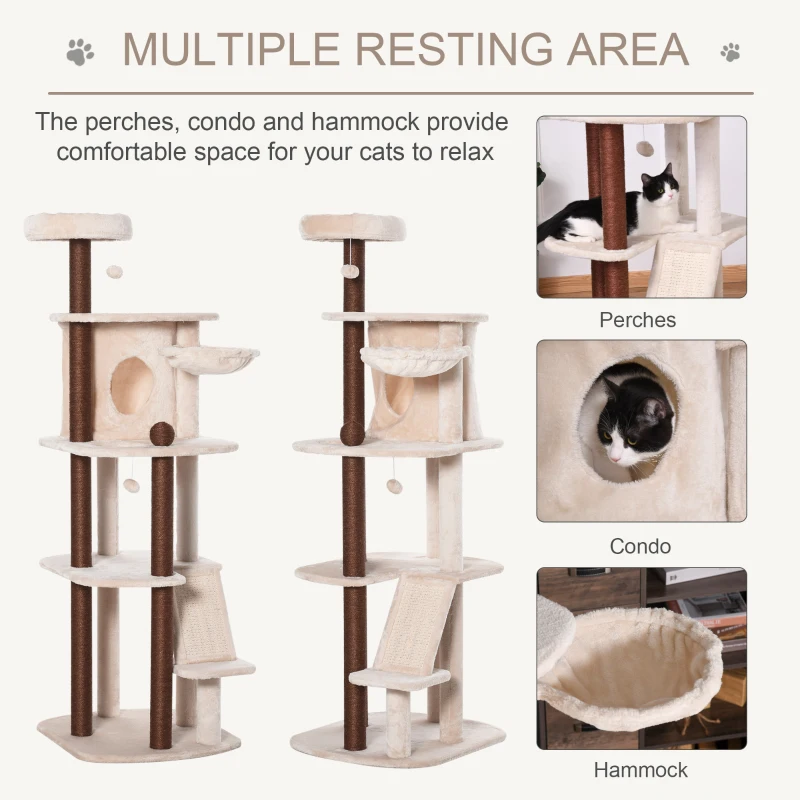 MULTIPLE RESTING AREA

The perches, condo and hammock provide comfortable space for your cats to relax

Perches

Condo

Hammock