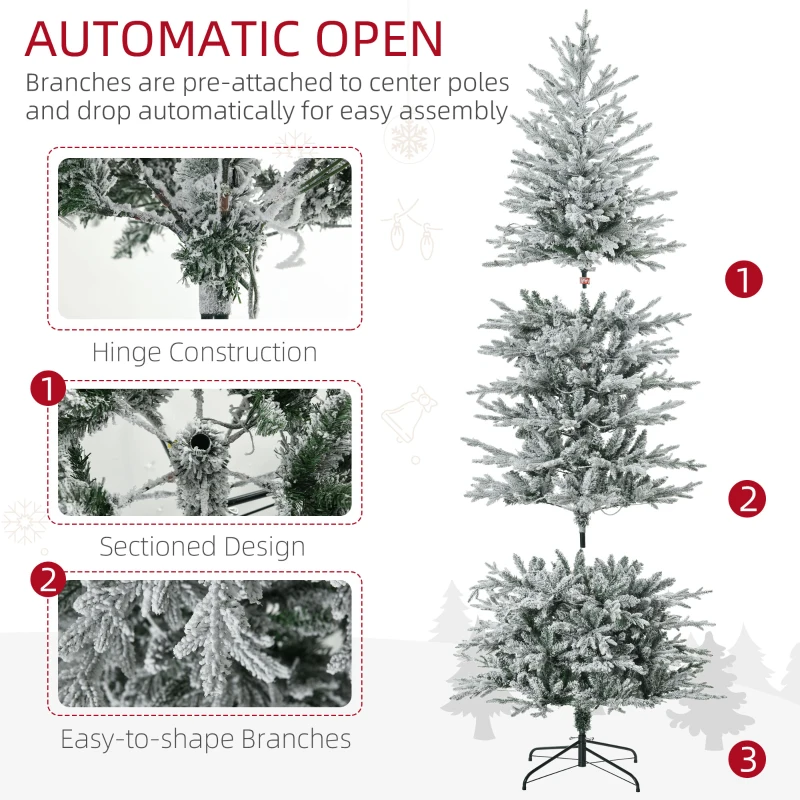 AUTOMATIC OPEN

Branches are pre-attached to center poles and drop automatically for easy assembly

Hinge Construction

1

Sectioned Design

2

Easy-to-shape Branches

1

2

3