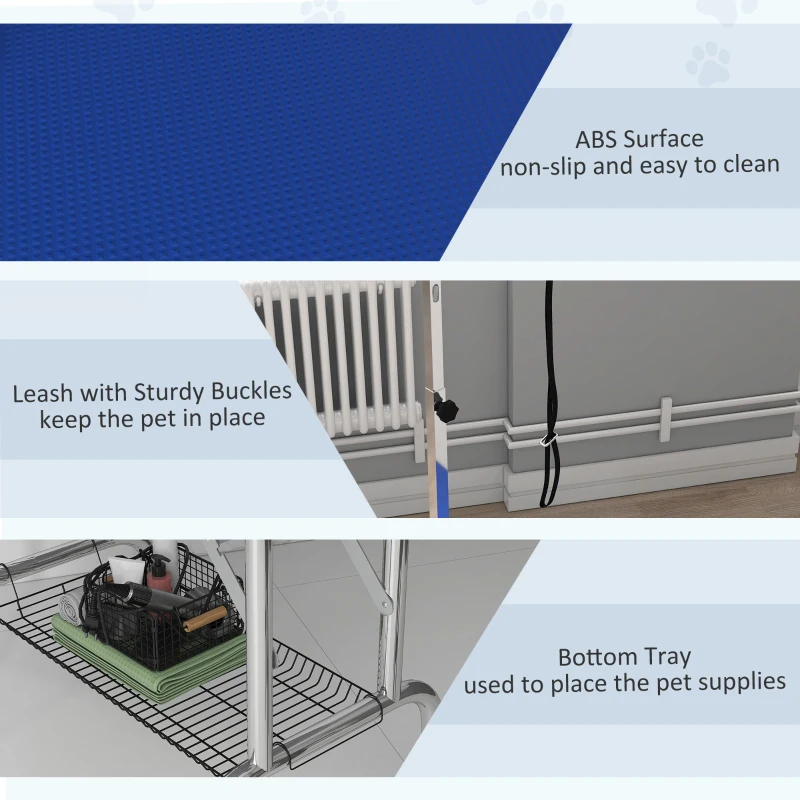 ABS Surface
non-slip and easy to clean

Leash with Sturdy Buckles
keep the pet in place

Bottom Tray
used to place the pet supplies