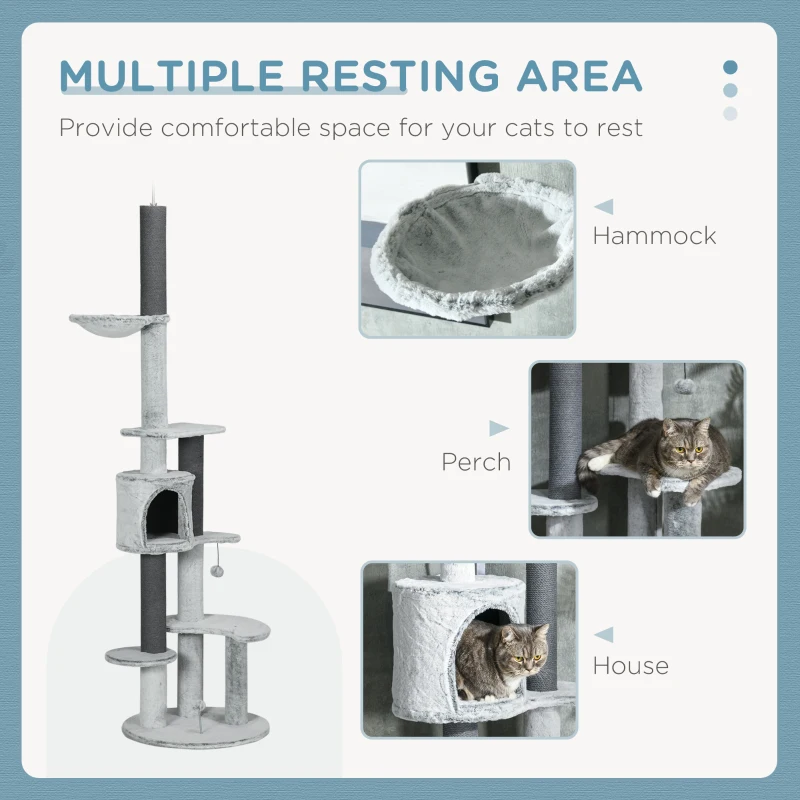 MULTIPLE RESTING AREA

Provide comfortable space for your cats to rest

Hammock

Perch

House