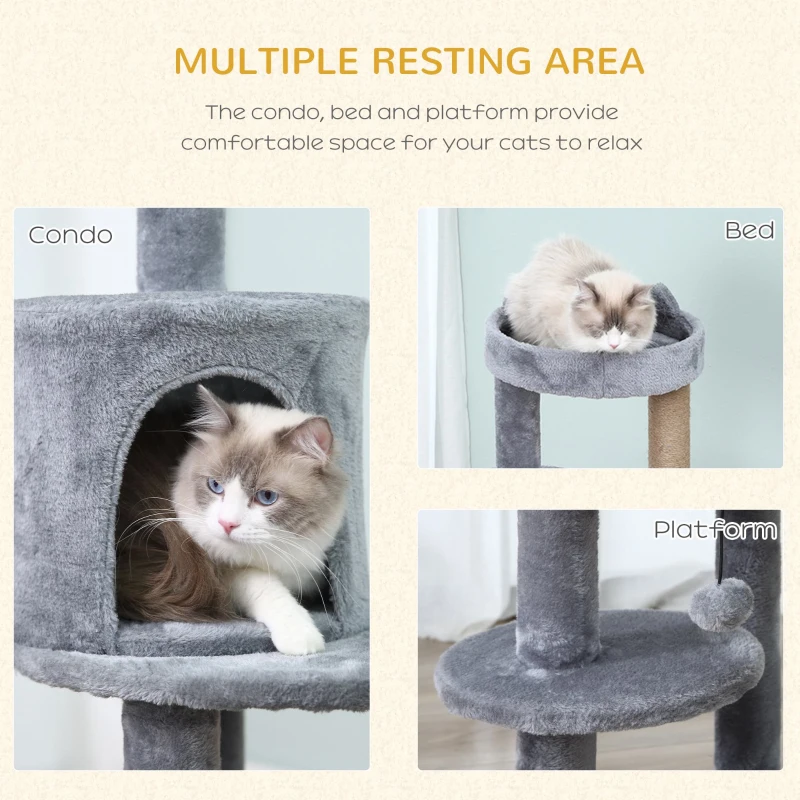 MULTIPLE RESTING AREA

The condo, bed and platform provide comfortable space for your cats to relax

Condo

Bed

Platform