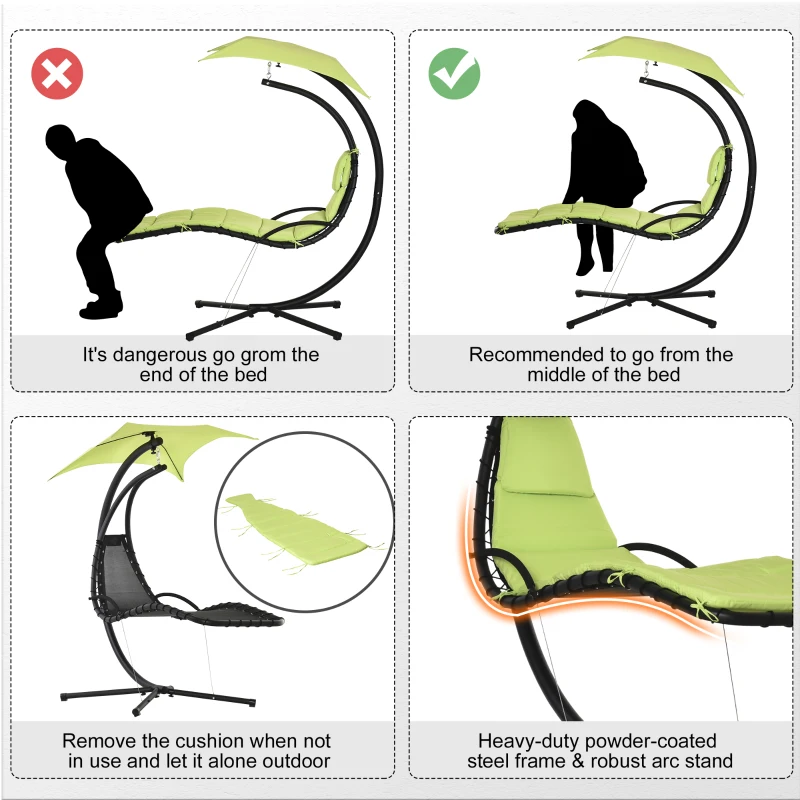 It's dangerous go grom the end of the bed

Recommended to go from the middle of the bed

Remove the cushion when not in use and let it alone outdoor

Heavy-duty powder-coated steel frame & robust arc stand