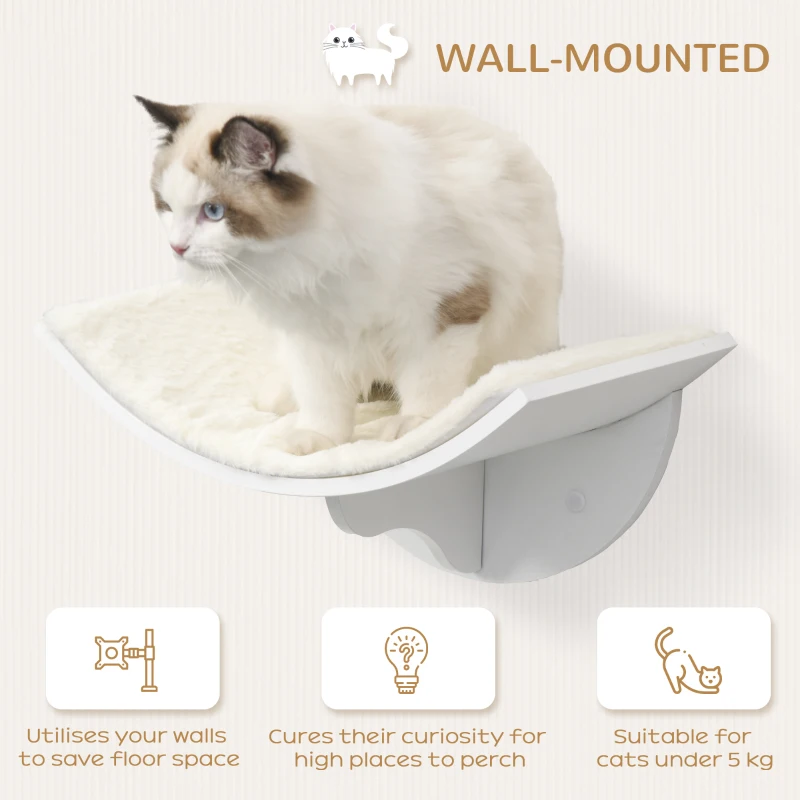 WALL-MOUNTED

Utilises your walls to save floor space

Cures their curiosity for high places to perch

Suitable for cats under 5 kg