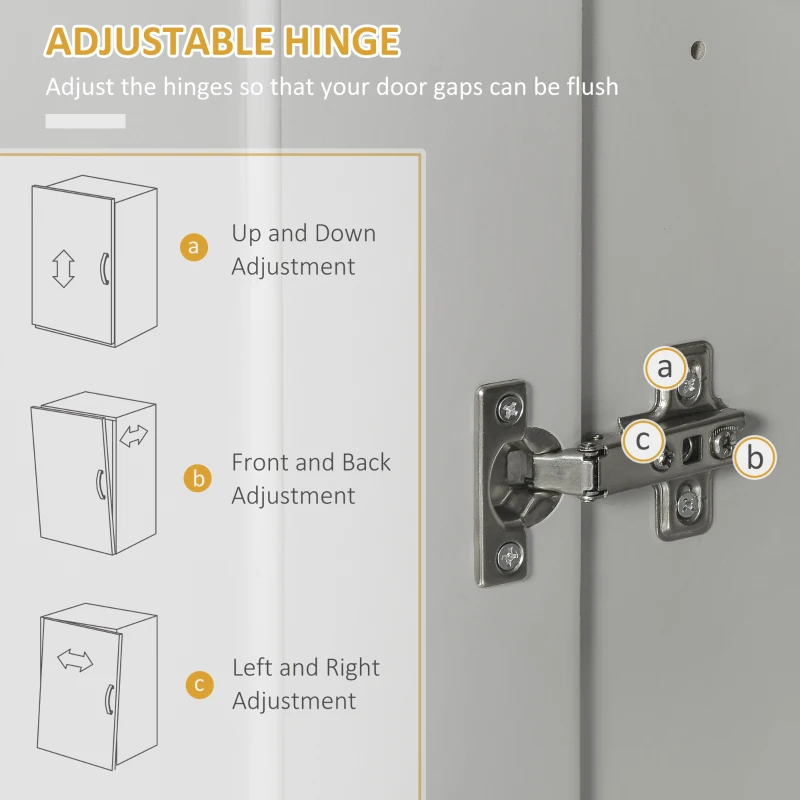 ADJUSTABLE HINGE

Adjust the hinges so that your door gaps can be flush

a Up and Down Adjustment

b Front and Back Adjustment

c Left and Right Adjustment

a

c

b