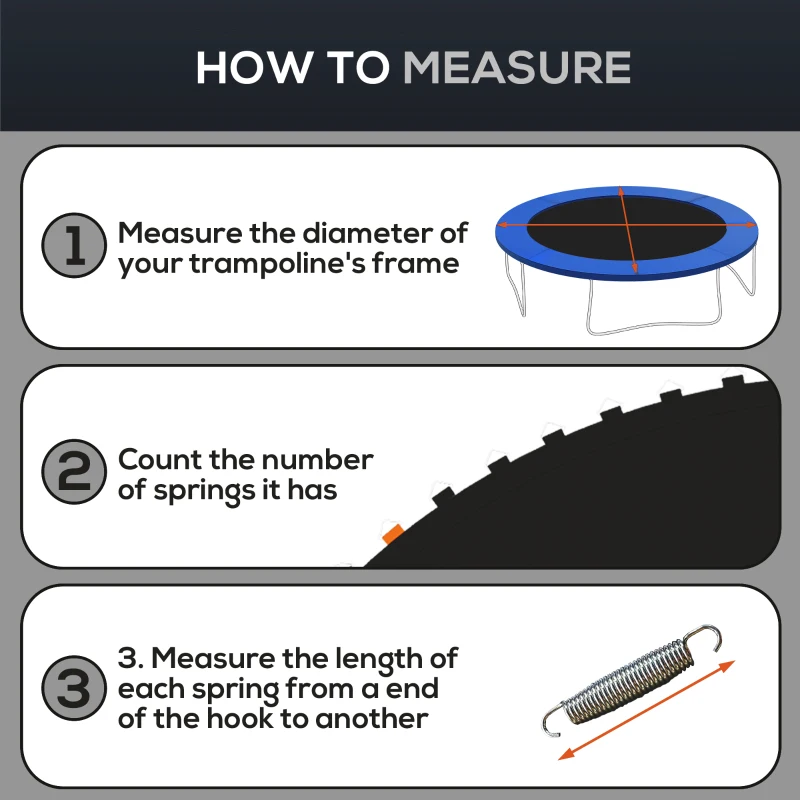 HOW TO MEASURE

1 Measure the diameter of your trampoline's frame

2 Count the number of springs it has

3 3. Measure the length of each spring from a end of the hook to another