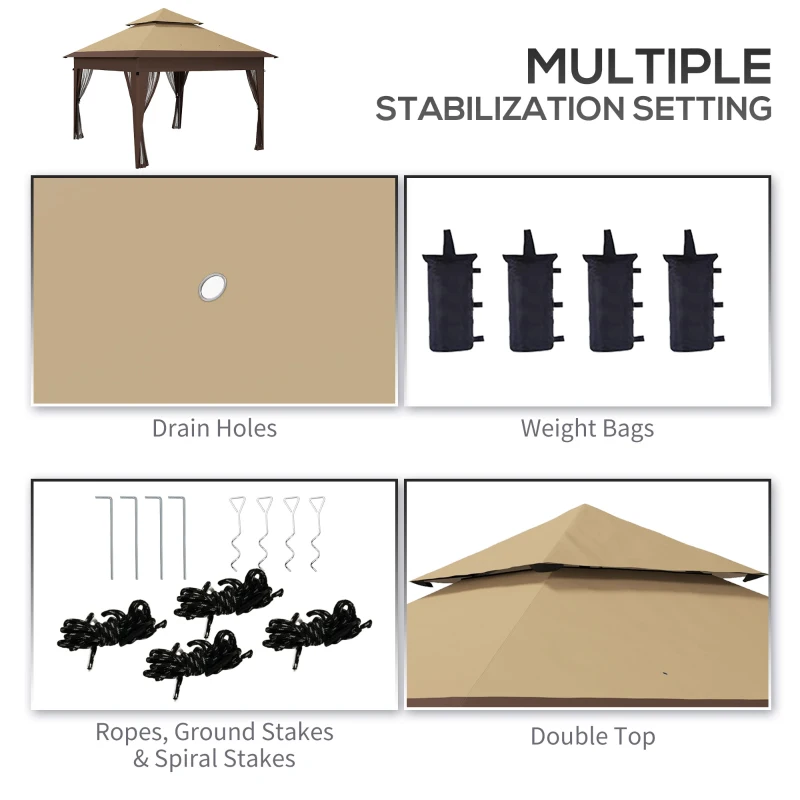 MULTIPLE
STABILIZATION SETTING

Drain Holes

Weight Bags

Ropes, Ground Stakes & Spiral Stakes

Double Top