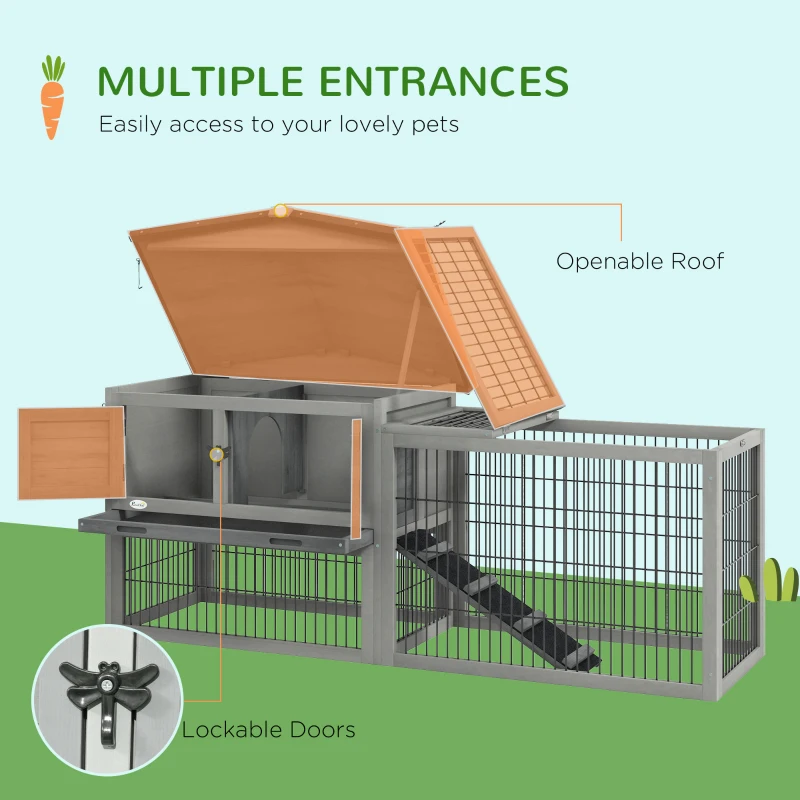 MULTIPLE ENTRANCES
Easily access to your lovely pets

Openable Roof

Lockable Doors