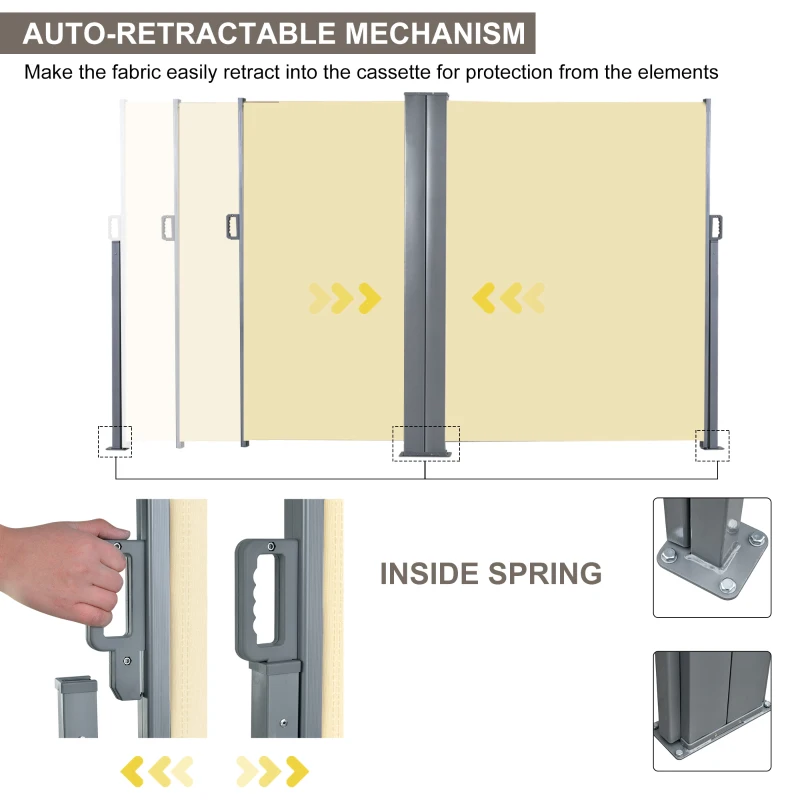 AUTO-RETRACTABLE MECHANISM

Make the fabric easily retract into the cassette for protection from the elements

INSIDE SPRING