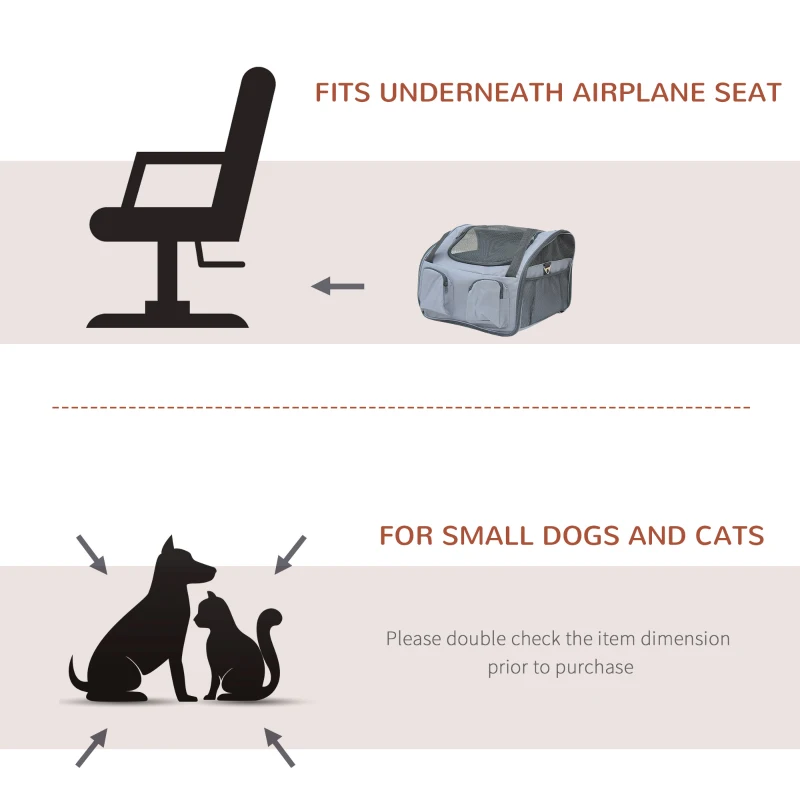 FITS UNDERNEATH AIRPLANE SEAT

FOR SMALL DOGS AND CATS

Please double check the item dimension prior to purchase