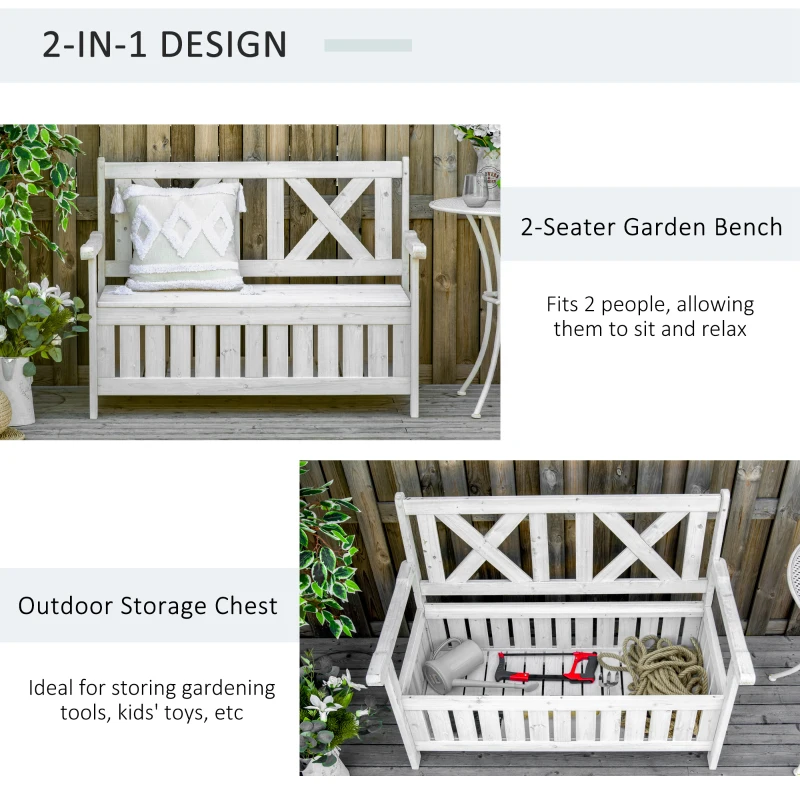 2-IN-1 DESIGN

2-Seater Garden Bench

Fits 2 people, allowing them to sit and relax

Outdoor Storage Chest

Ideal for storing gardening tools, kids' toys, etc