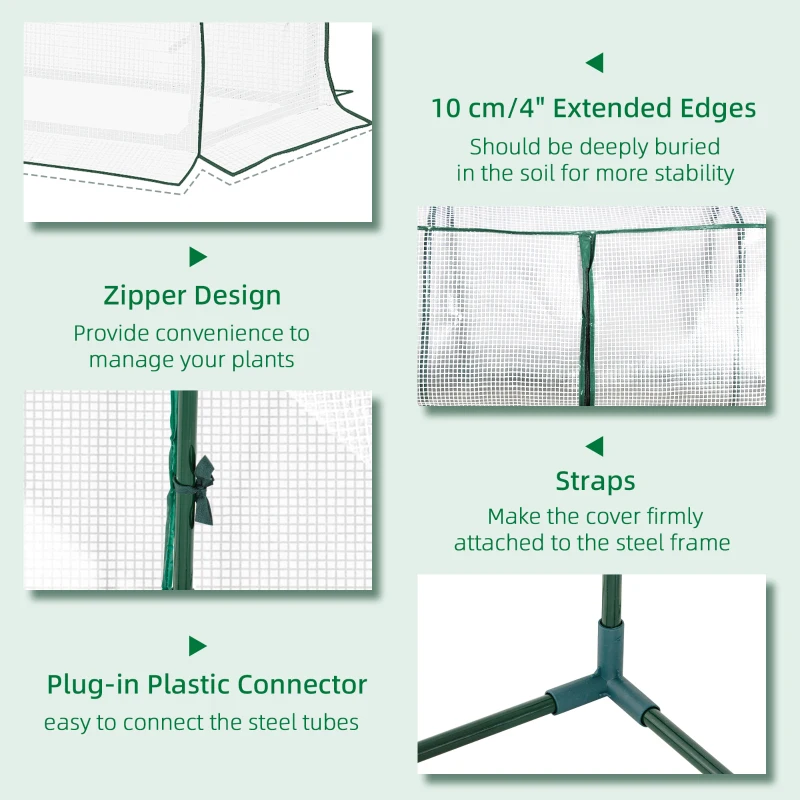 10 cm/4" Extended Edges

Should be deeply buried in the soil for more stability

Zipper Design

Provide convenience to manage your plants

Straps

Make the cover firmly attached to the steel frame

Plug-in Plastic Connector

easy to connect the steel tubes