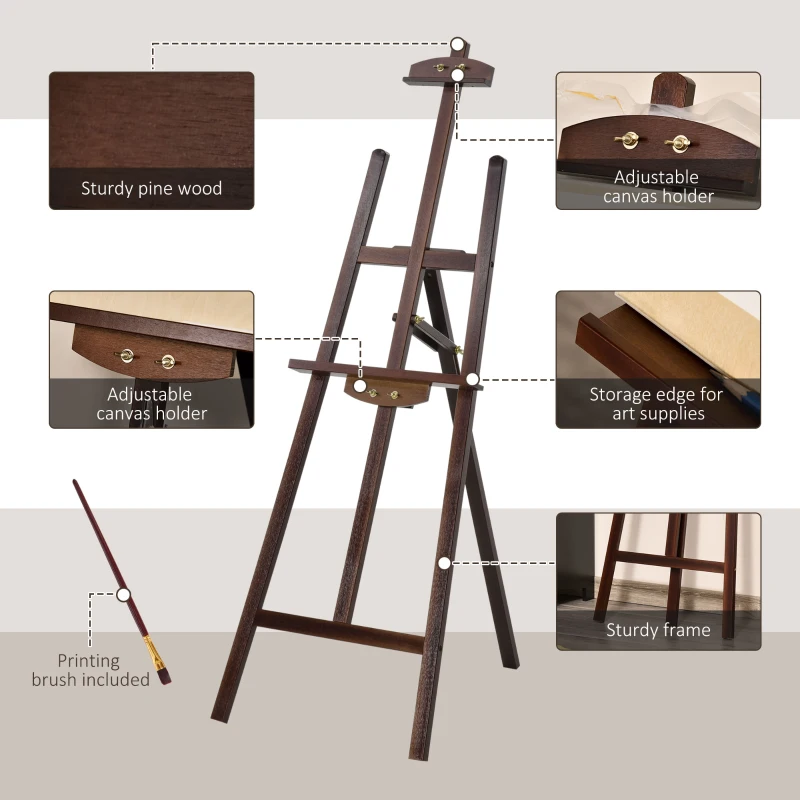 Sturdy pine wood

Adjustable canvas holder

Adjustable canvas holder

Storage edge for art supplies

Sturdy frame

Printing brush included