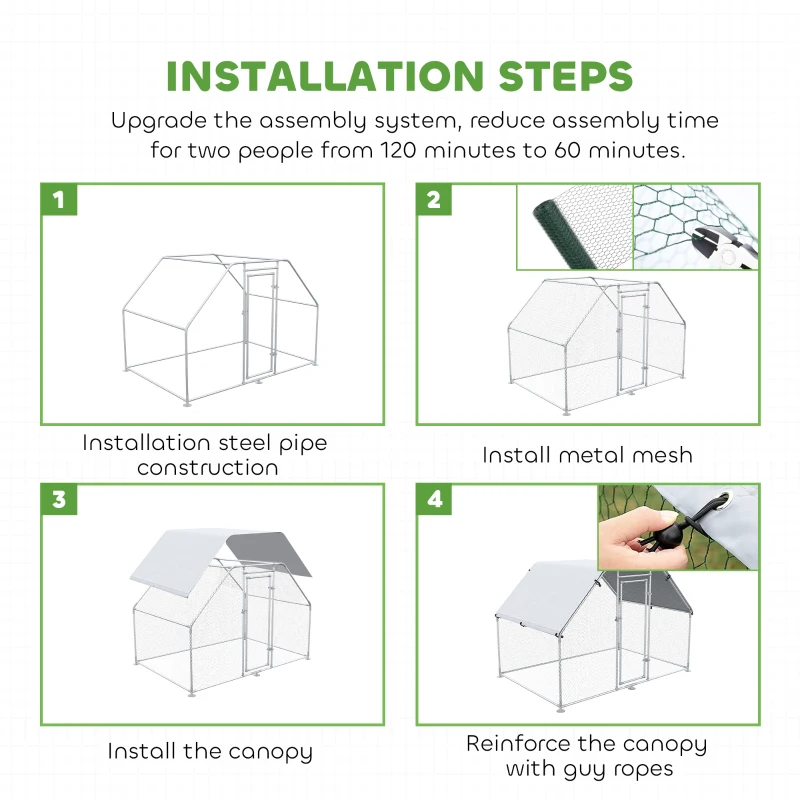 INSTALLATION STEPS

Upgrade the assembly system, reduce assembly time for two people from 120 minutes to 60 minutes.

1

Installation steel pipe construction

2

Install metal mesh

3

Install the canopy

4

Reinforce the canopy with guy ropes