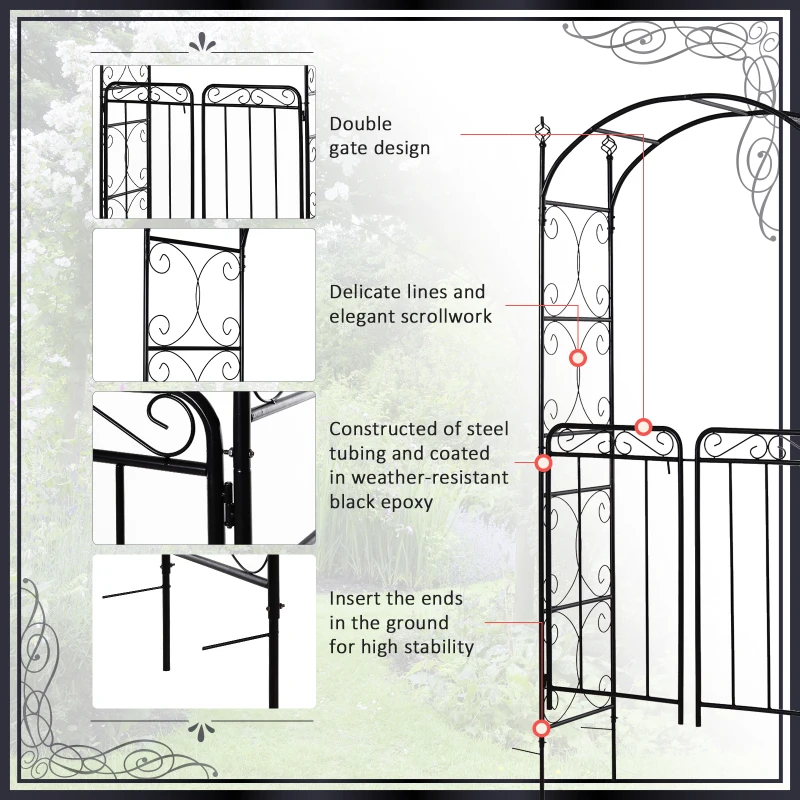 Double gate design

Delicate lines and elegant scrollwork

Constructed of steel tubing and coated in weather-resistant black epoxy

Insert the ends in the ground for high stability