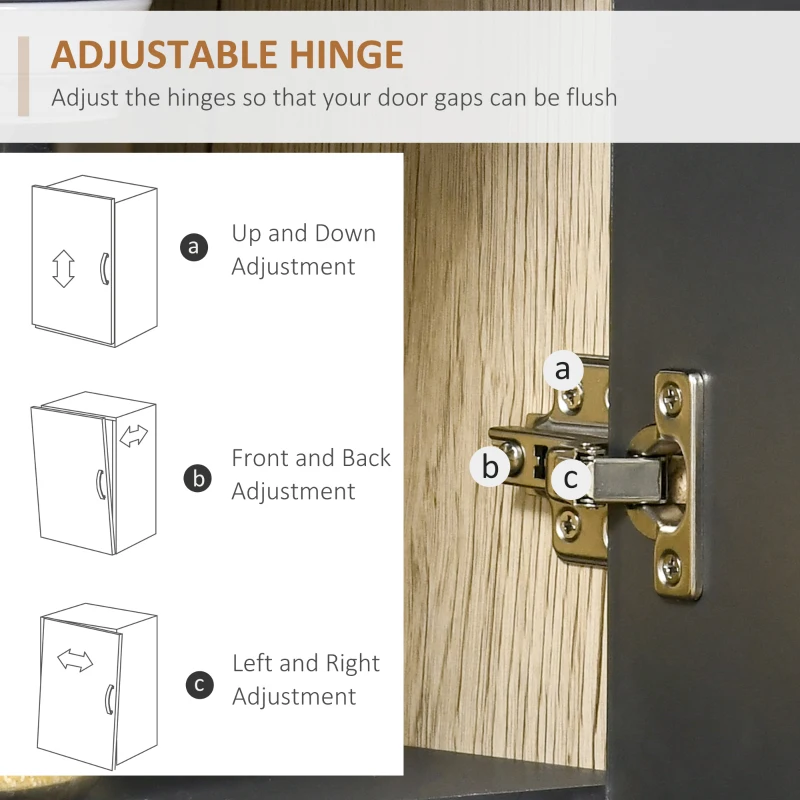 ADJUSTABLE HINGE
Adjust the hinges so that your door gaps can be flush

a Up and Down Adjustment

b Front and Back Adjustment

c Left and Right Adjustment

a
b
c