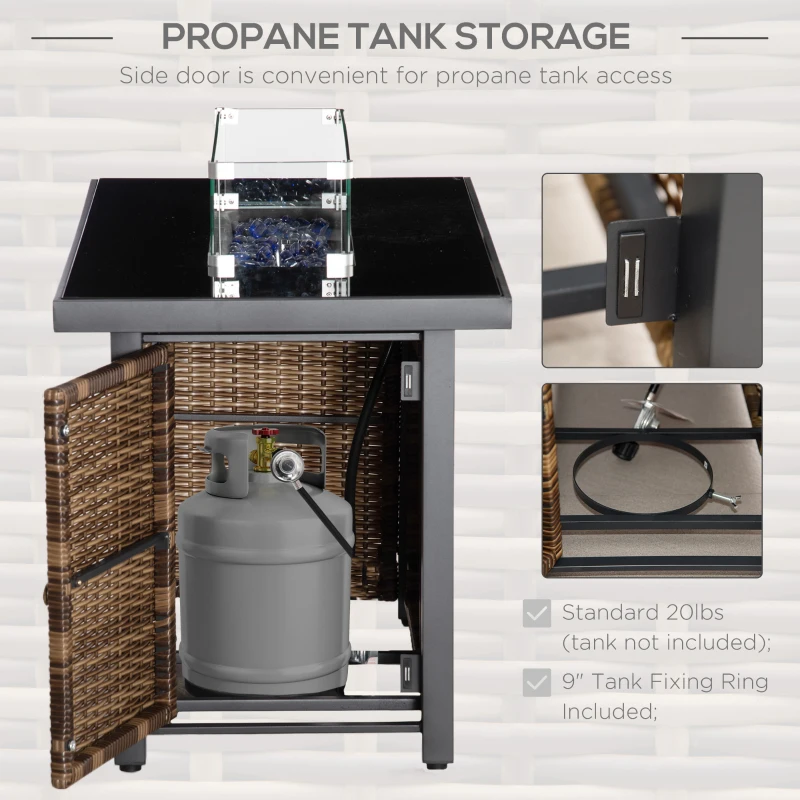 PROPANE TANK STORAGE

Side door is convenient for propane tank access

Standard 20lbs (tank not included);

9" Tank Fixing Ring Included;