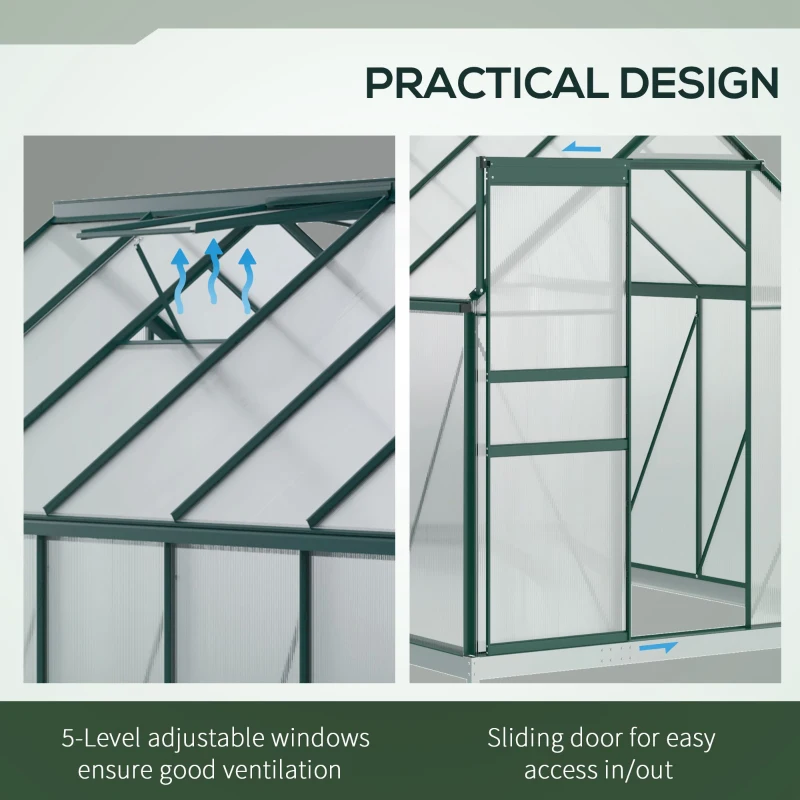 PRACTICAL DESIGN

5-Level adjustable windows ensure good ventilation

Sliding door for easy access in/out