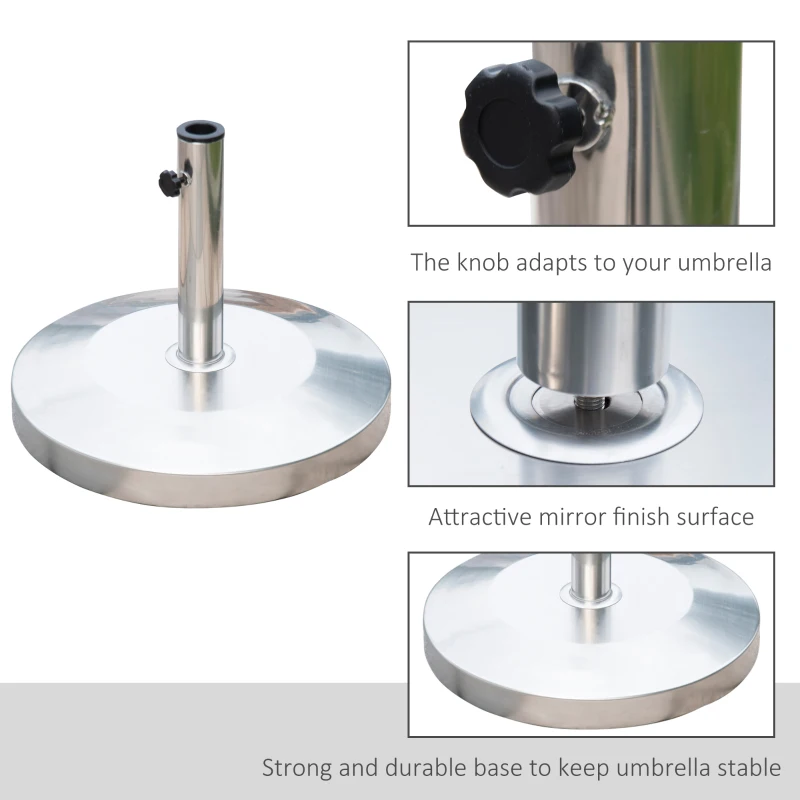 The knob adapts to your umbrella

Attractive mirror finish surface

Strong and durable base to keep umbrella stable