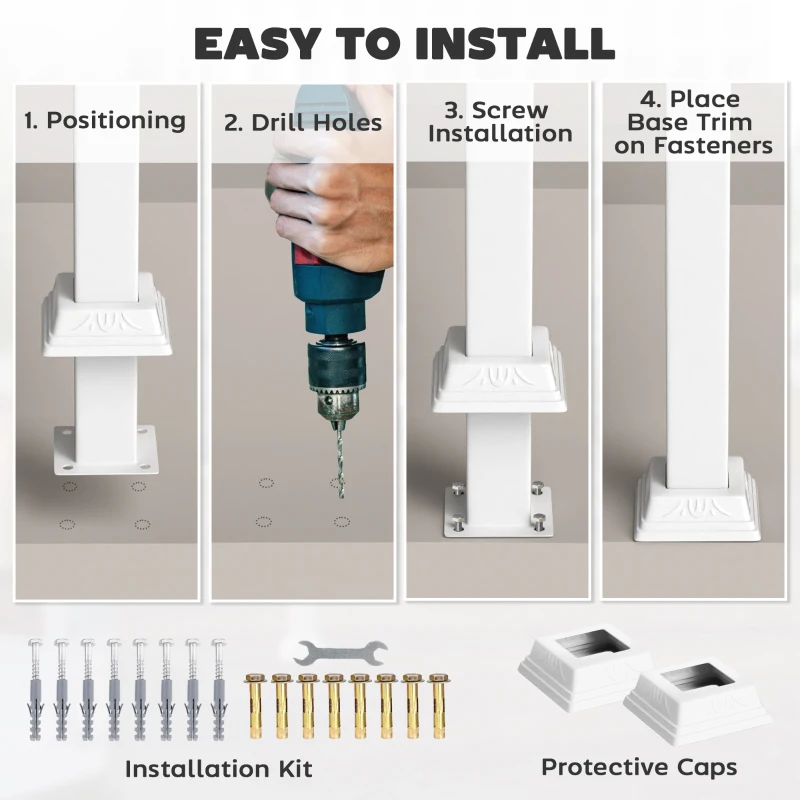 EASY TO INSTALL

1. Positioning

2. Drill Holes

3. Screw Installation

4. Place Base Trim on Fasteners

Installation Kit

Protective Caps