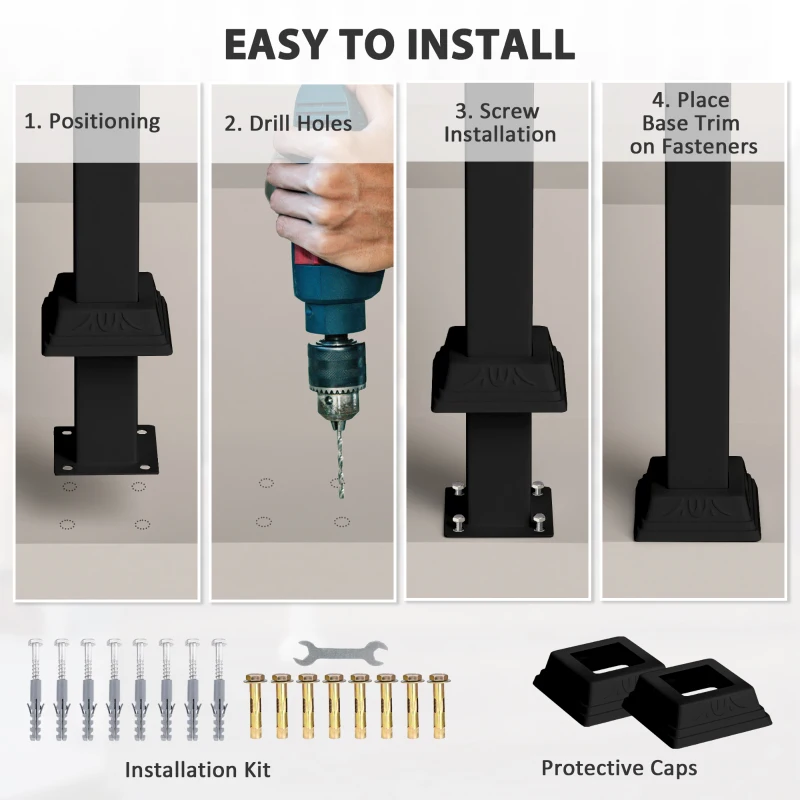 EASY TO INSTALL

1. Positioning

2. Drill Holes

3. Screw Installation

4. Place Base Trim on Fasteners

Installation Kit

Protective Caps