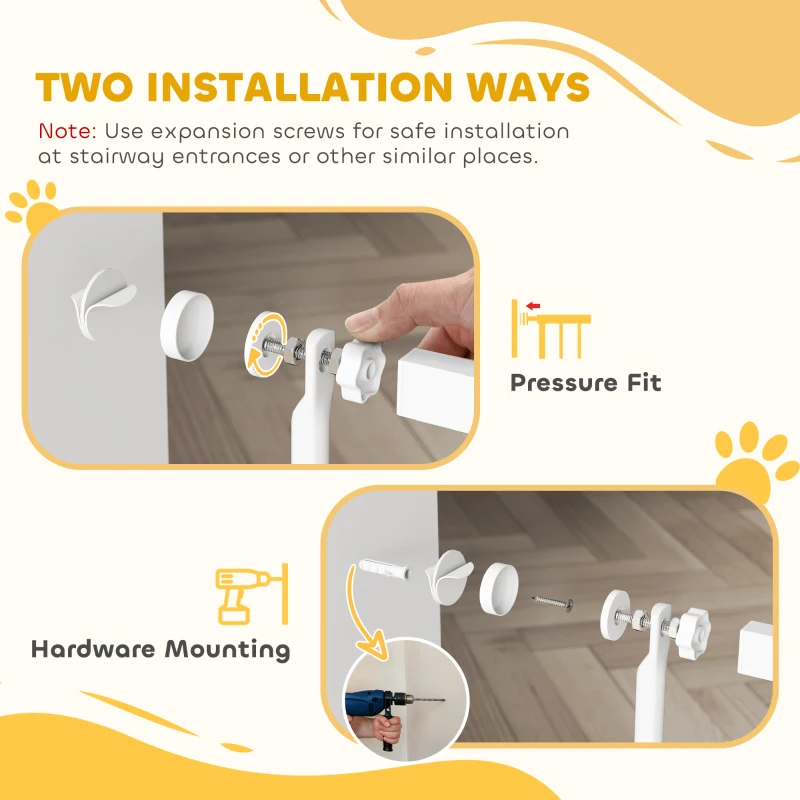 TWO INSTALLATION WAYS

Note: Use expansion screws for safe installation at stairway entrances or other similar places.

Pressure Fit

Hardware Mounting