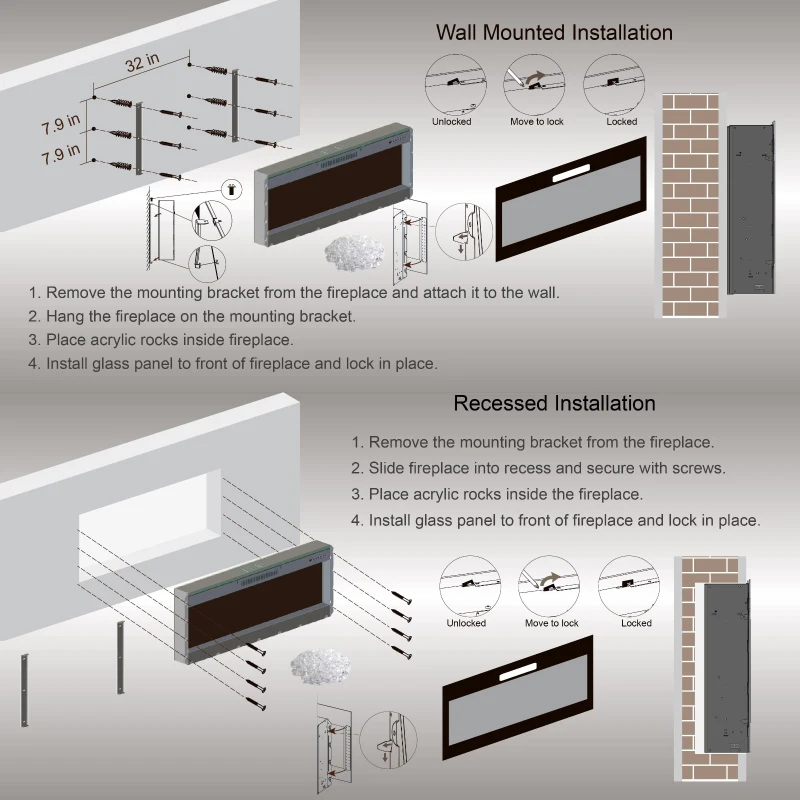 Wall Mounted Installation

32 in

7.9 in

7.9 in

Unlocked

Move to lock

Locked

1. Remove the mounting bracket from the fireplace and attach it to the wall.
2. Hang the fireplace on the mounting bracket.
3. Place acrylic rocks inside fireplace.
4. Install glass panel to front of fireplace and lock in place.

Recessed Installation

1. Remove the mounting bracket from the fireplace.
2. Slide fireplace into recess and secure with screws.
3. Place acrylic rocks inside the fireplace.
4. Install glass panel to front of fireplace and lock in place.

Unlocked

Move to lock

Locked