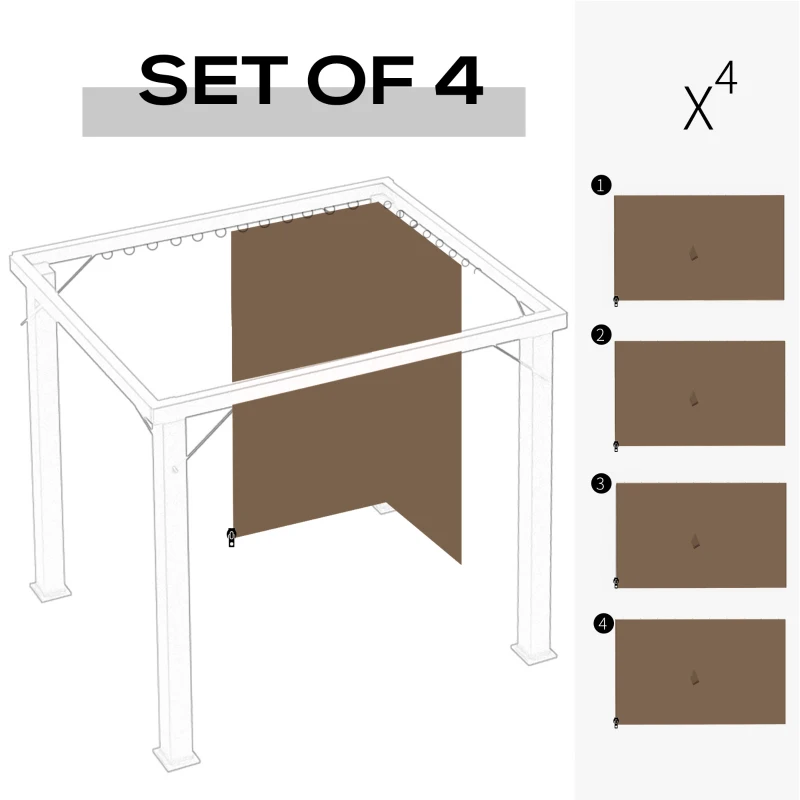 SET OF 4

$X^4$

1

2

3

4