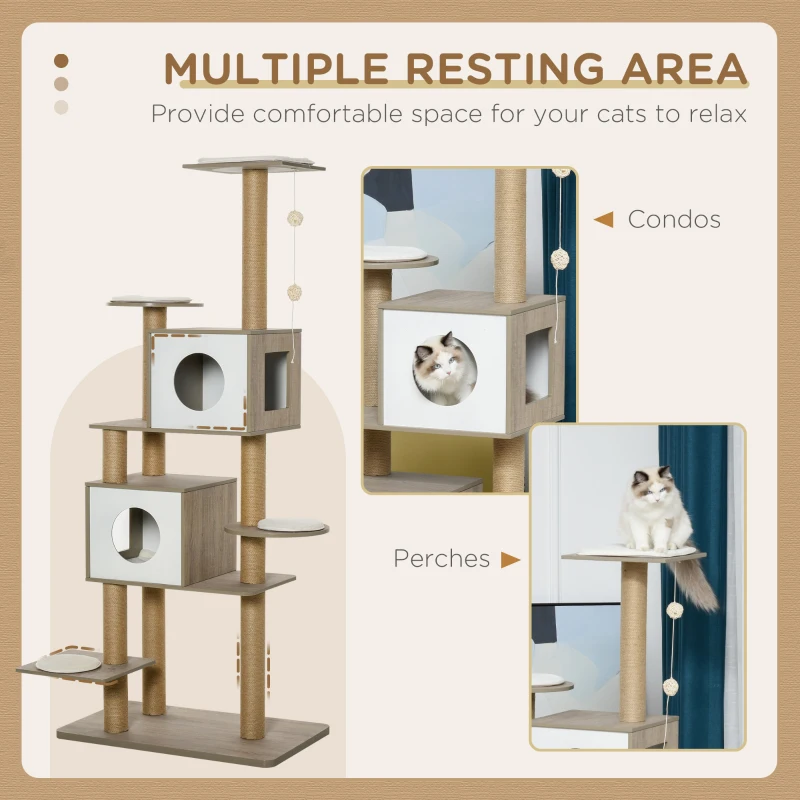 MULTIPLE RESTING AREA

Provide comfortable space for your cats to relax

Condos

Perches