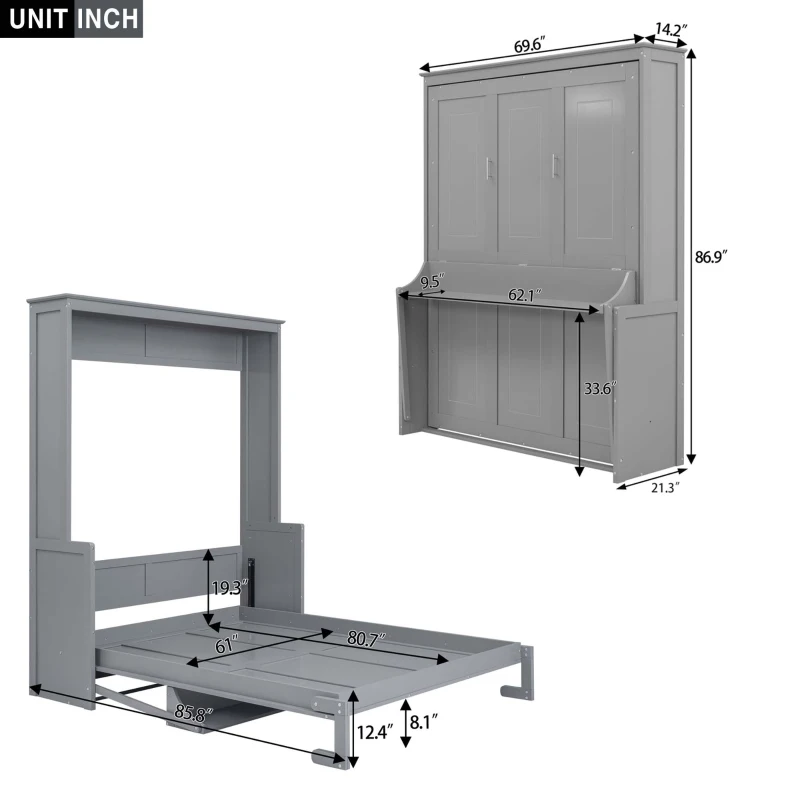 UNIT INCH

69.6″
14.2″
86.9″
9.5″
62.1″
33.6″
21.3″

19.3″
61″
80.7″
85.8″
12.4″
8.1″