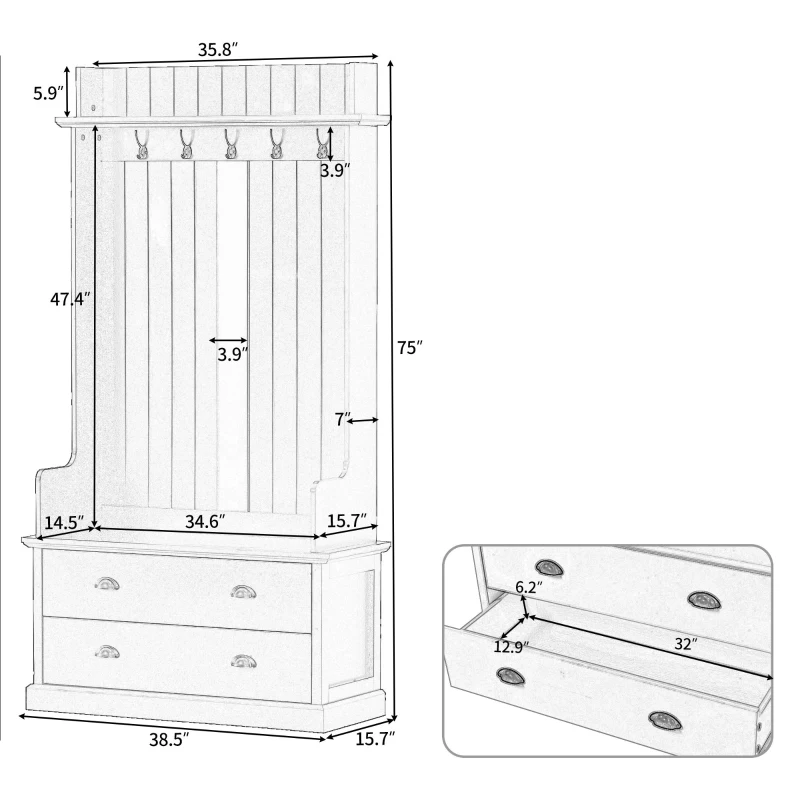 35.8″
5.9″
3.9″
47.4″
3.9″
75″
7″
14.5″
34.6″
15.7″
38.5″
15.7″
6.2″
12.9″
32″