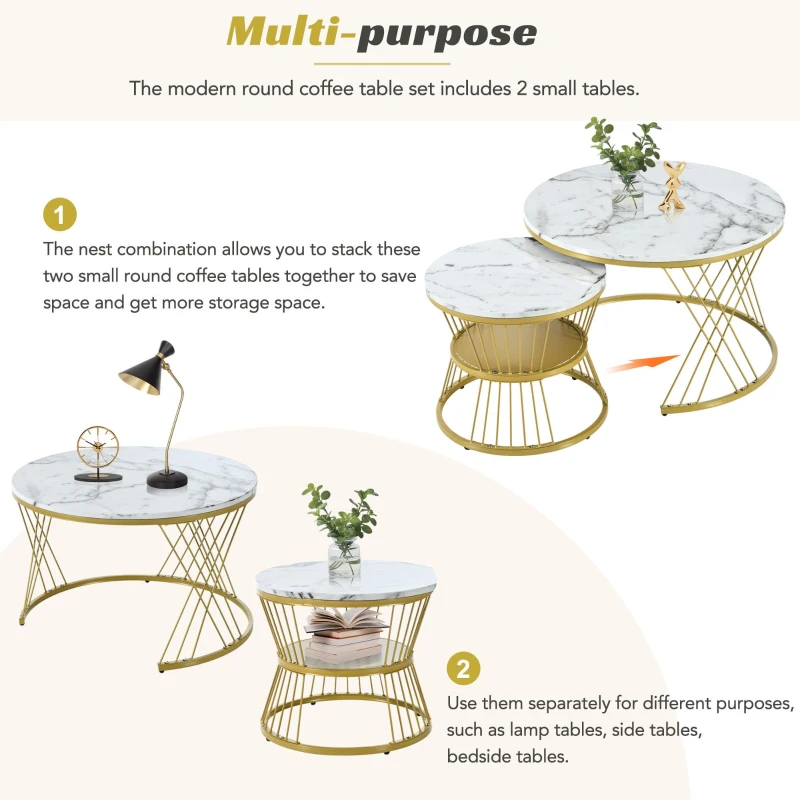 Multi-purpose

The modern round coffee table set includes 2 small tables.

1

The nest combination allows you to stack these two small round coffee tables together to save space and get more storage space.

2

Use them separately for different purposes, such as lamp tables, side tables, bedside tables.