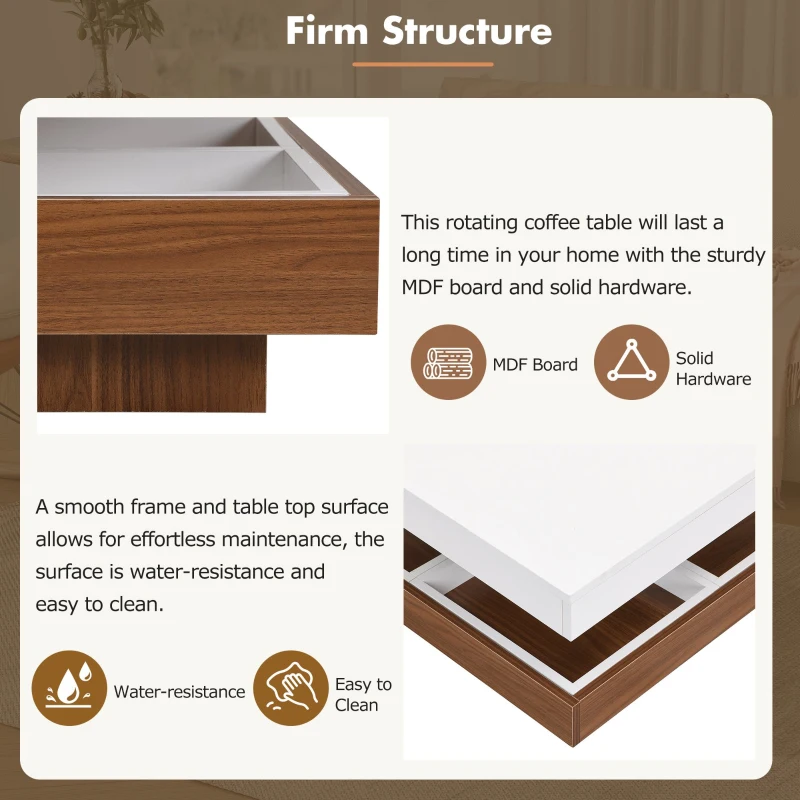 Firm Structure

This rotating coffee table will last a long time in your home with the sturdy MDF board and solid hardware.

MDF Board

Solid Hardware

A smooth frame and table top surface allows for effortless maintenance, the surface is water-resistance and easy to clean.

Water-resistance

Easy to Clean