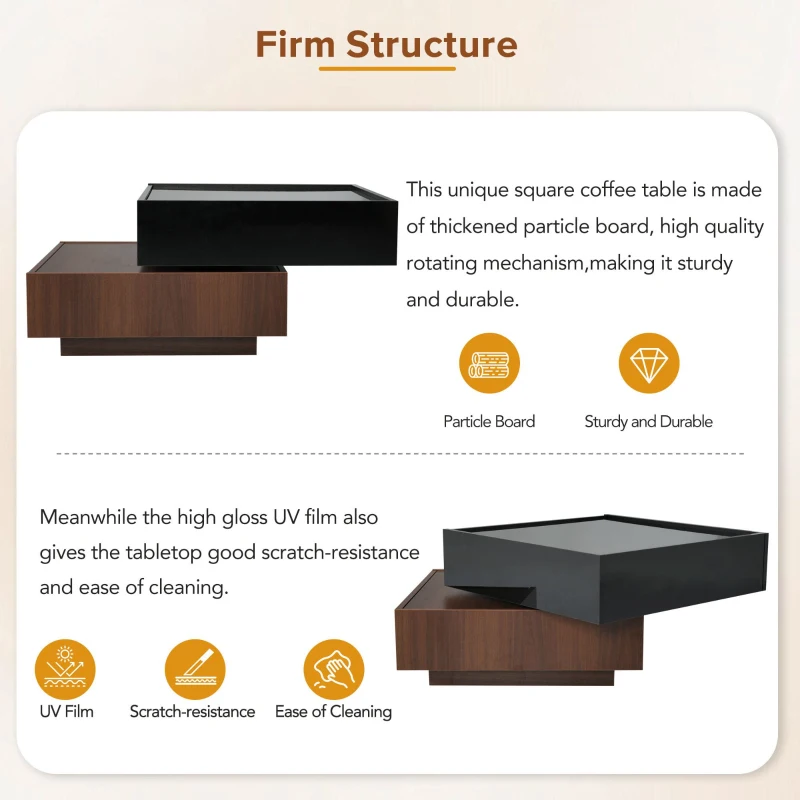 Firm Structure

This unique square coffee table is made of thickened particle board, high quality rotating mechanism,making it sturdy and durable.

Particle Board

Sturdy and Durable

Meanwhile the high gloss UV film also gives the tabletop good scratch-resistance and ease of cleaning.

UV Film

Scratch-resistance

Ease of Cleaning