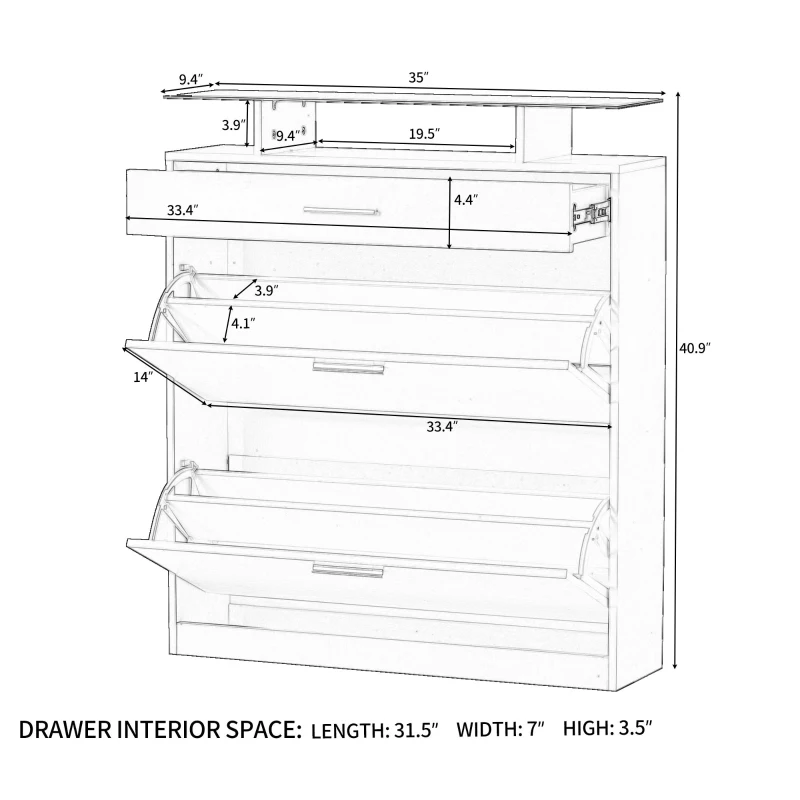 9.4″
35″
3.9″
9.4″
19.5″
33.4″
4.4″
3.9″
4.1″
14″
33.4″
40.9″

DRAWER INTERIOR SPACE: LENGTH: 31.5″ WIDTH: 7″ HIGH: 3.5″