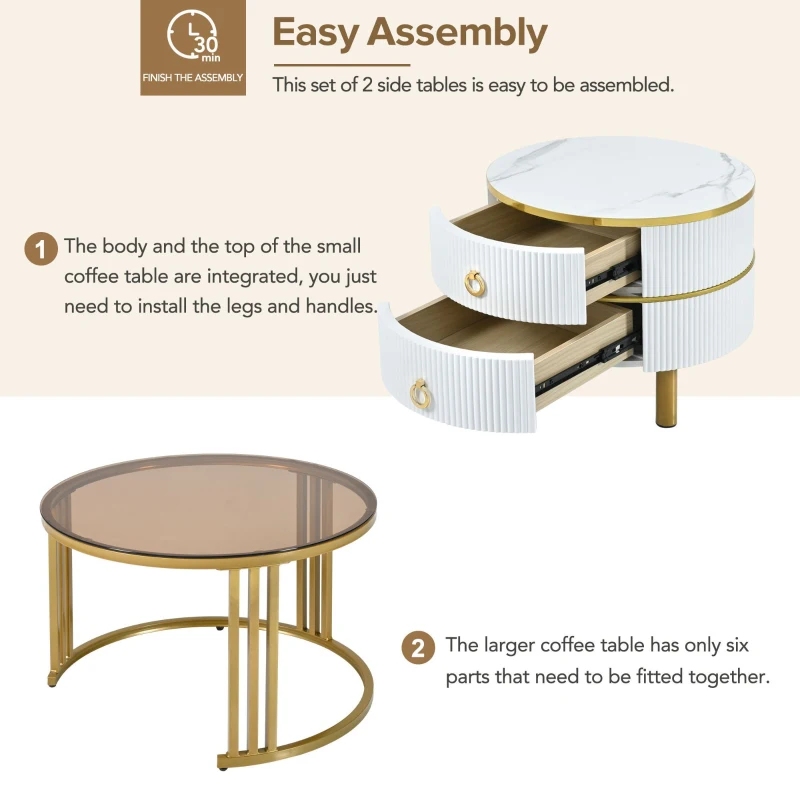 30 min
FINISH THE ASSEMBLY

Easy Assembly

This set of 2 side tables is easy to be assembled.

1 The body and the top of the small coffee table are integrated, you just need to install the legs and handles.

2 The larger coffee table has only six parts that need to be fitted together.