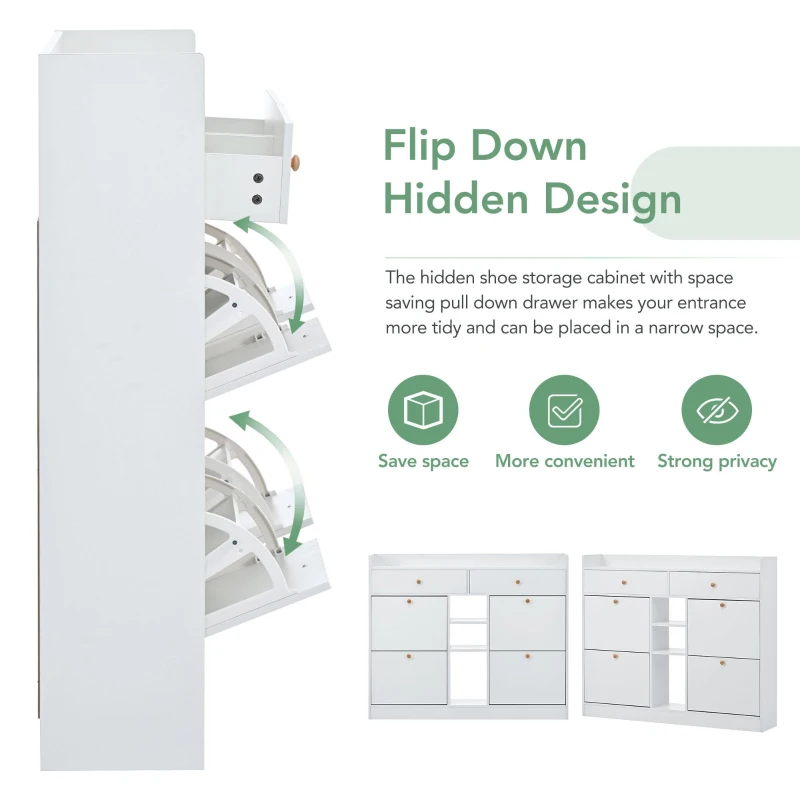 Flip Down
Hidden Design

The hidden shoe storage cabinet with space saving pull down drawer makes your entrance more tidy and can be placed in a narrow space.

Save space

More convenient

Strong privacy