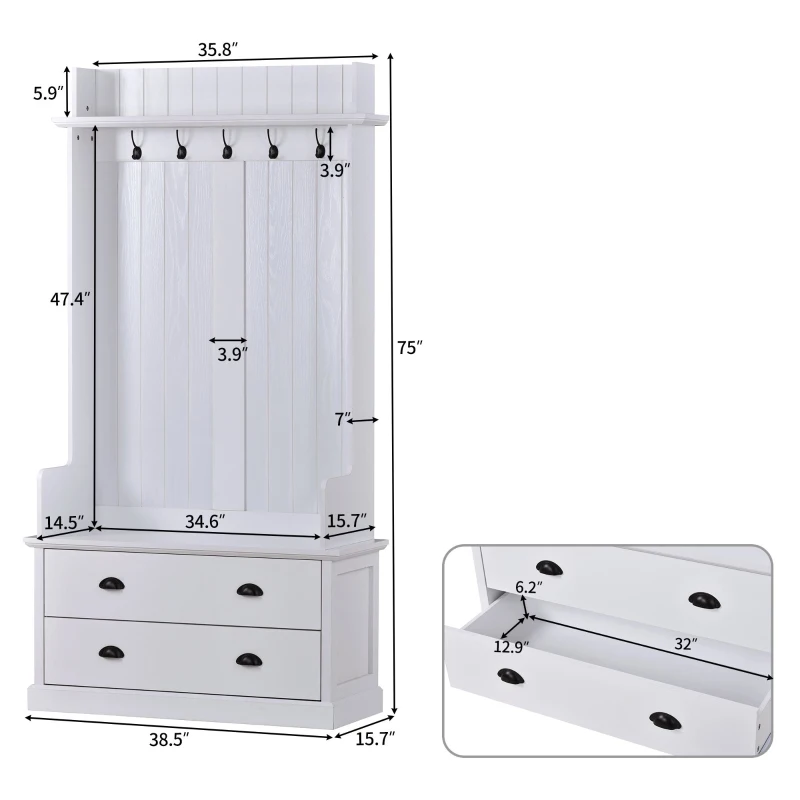 35.8″
5.9″
3.9″
47.4″
3.9″
75″
7″
14.5″
34.6″
15.7″
38.5″
15.7″
6.2″
12.9″
32″