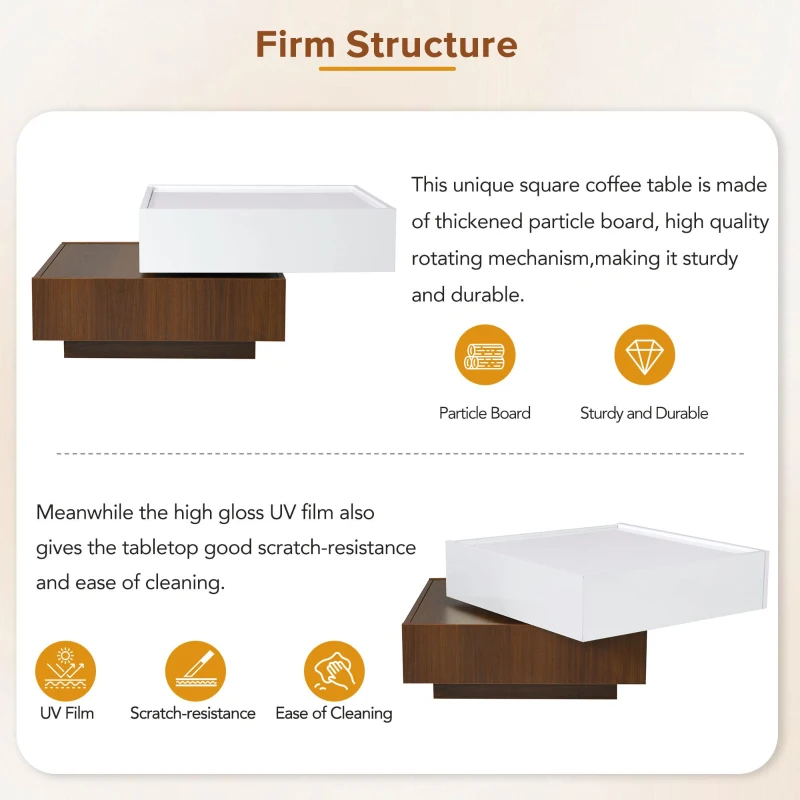 Firm Structure

This unique square coffee table is made of thickened particle board, high quality rotating mechanism,making it sturdy and durable.

Particle Board

Sturdy and Durable

Meanwhile the high gloss UV film also gives the tabletop good scratch-resistance and ease of cleaning.

UV Film

Scratch-resistance

Ease of Cleaning