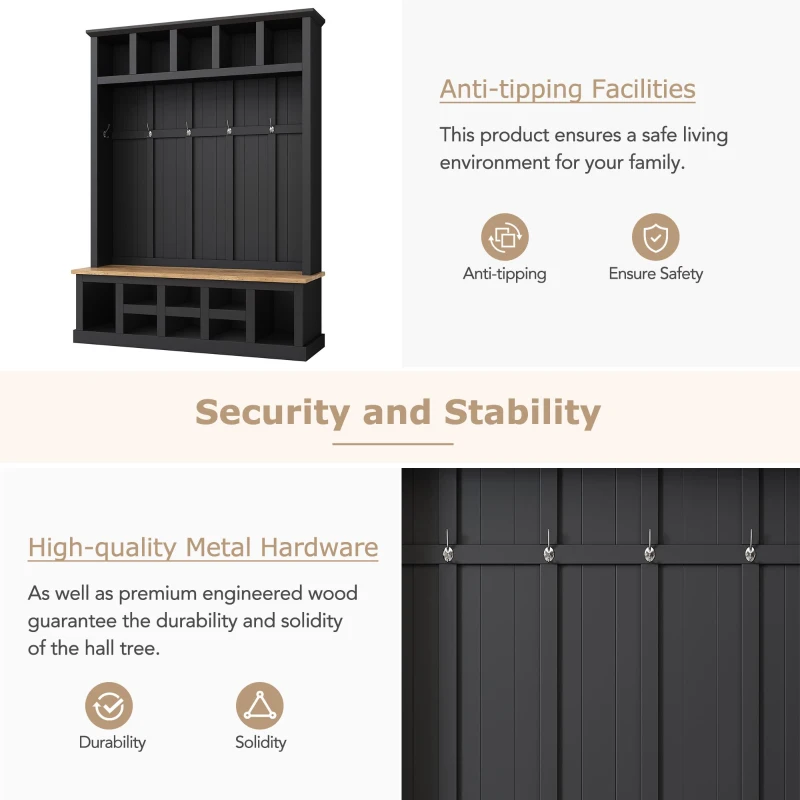 Anti-tipping Facilities

This product ensures a safe living environment for your family.

Anti-tipping

Ensure Safety

Security and Stability

High-quality Metal Hardware

As well as premium engineered wood guarantee the durability and solidity of the hall tree.

Durability

Solidity