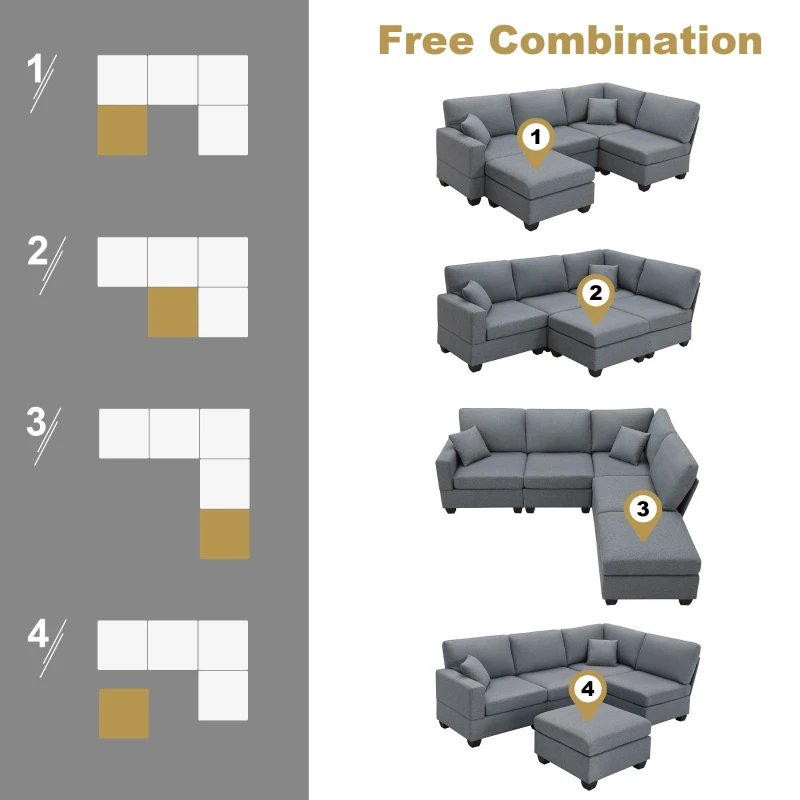 1
2
3
4

Free Combination

1
2
3
4