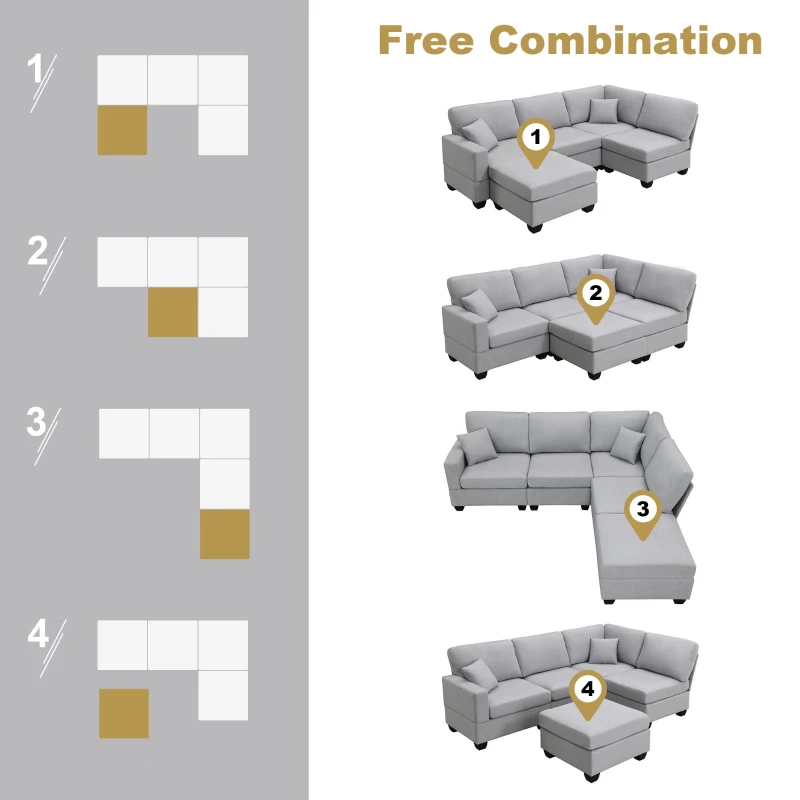 1

2

3

4

Free Combination

1

2

3

4