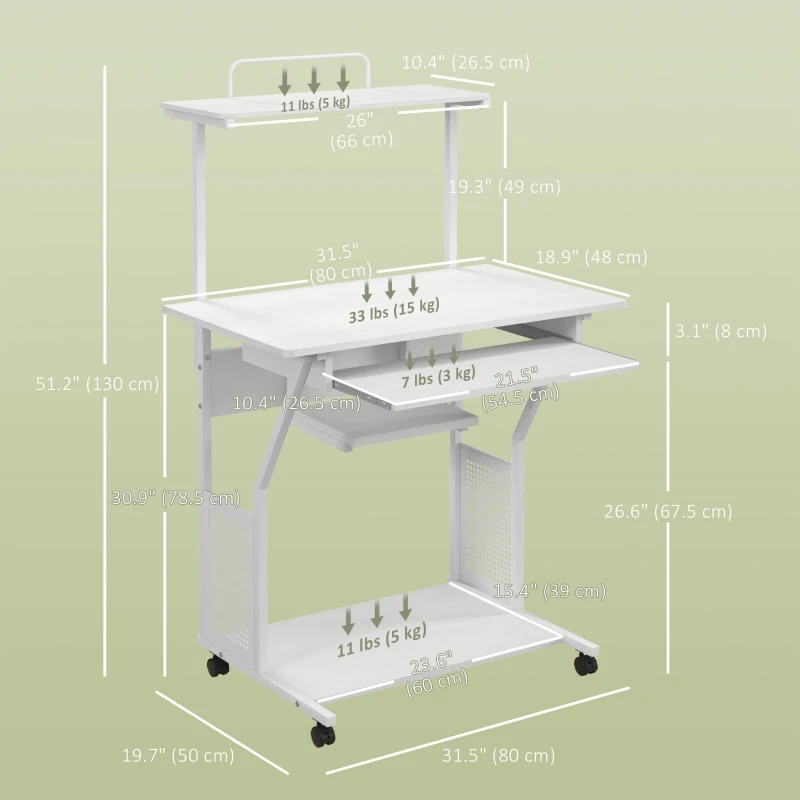 10.4" (26.5 cm)

11 lbs (5 kg)

26"
(66 cm)

19.3" (49 cm)

31.5"
(80 cm)

18.9" (48 cm)

33 lbs (15 kg)

3.1" (8 cm)

51.2" (130 cm)

7 lbs (3 kg)

21.5"
(54.5 cm)

10.4" (26.5 cm)

30.9" (78.5 cm)

26.6" (67.5 cm)

15.4" (39 cm)

11 lbs (5 kg)

23.6"
(60 cm)

19.7" (50 cm)

31.5" (80 cm)