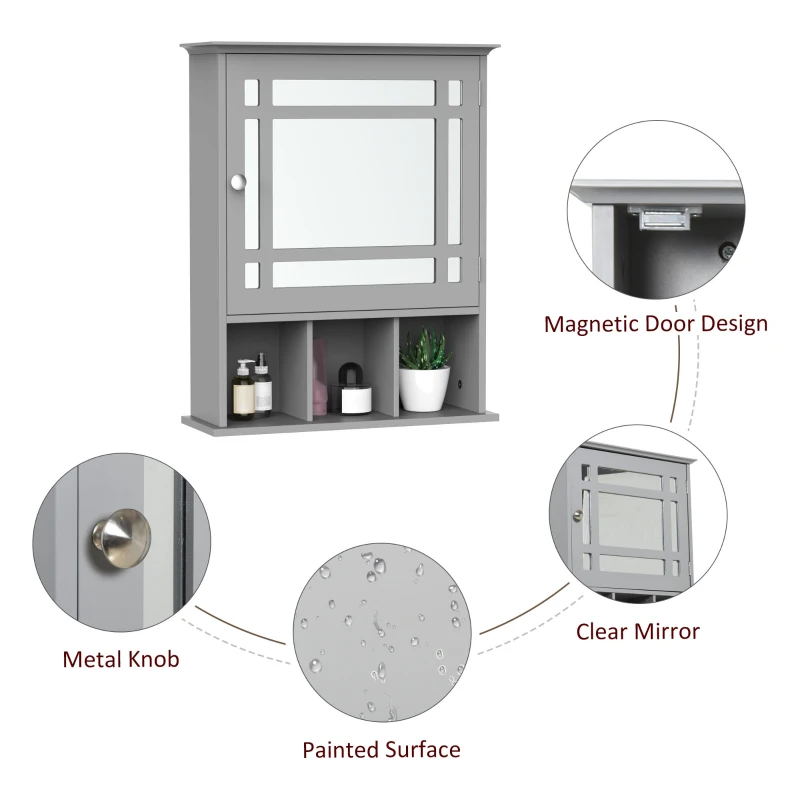 Magnetic Door Design

Clear Mirror

Metal Knob

Painted Surface