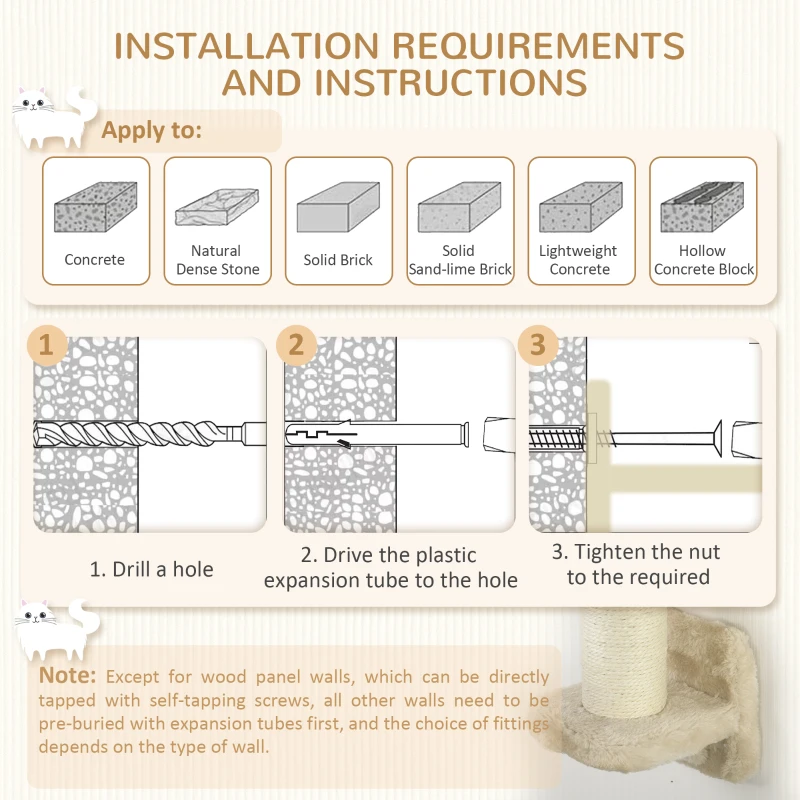 INSTALLATION REQUIREMENTS AND INSTRUCTIONS

Apply to:

Concrete

Natural Dense Stone

Solid Brick

Solid Sand-lime Brick

Lightweight Concrete

Hollow Concrete Block

1

2

3

1. Drill a hole

2. Drive the plastic expansion tube to the hole

3. Tighten the nut to the required

Note: Except for wood panel walls, which can be directly tapped with self-tapping screws, all other walls need to be pre-buried with expansion tubes first, and the choice of fittings depends on the type of wall.