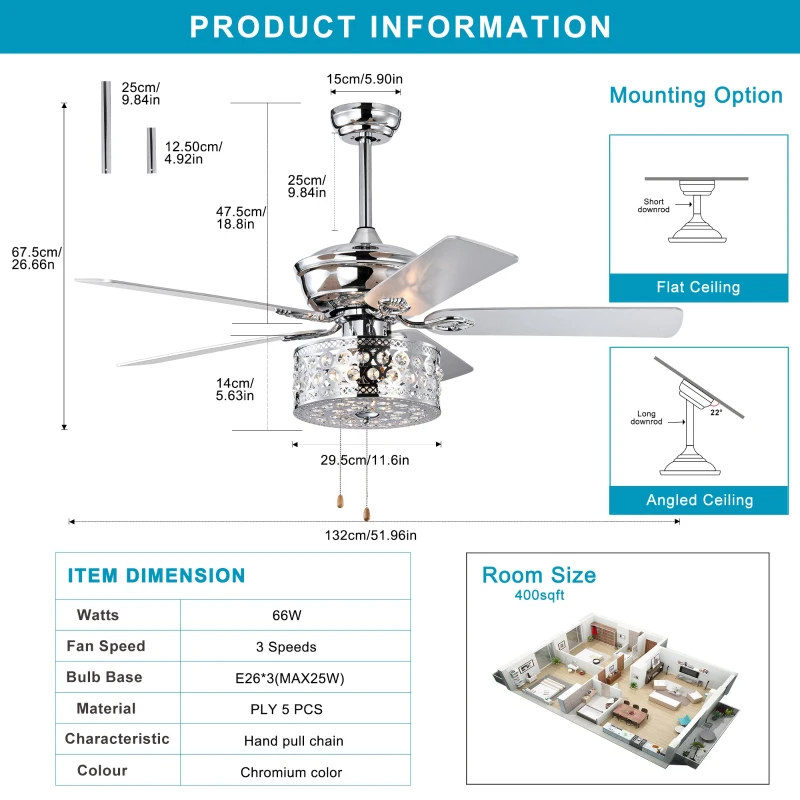 PRODUCT INFORMATION

25cm/ 9.84in

12.50cm/ 4.92in

15cm/5.90in

25cm/ 9.84in

47.5cm/ 18.8in

67.5cm/ 26.66n

14cm/ 5.63in

29.5cm/11.6in

132cm/51.96in

Mounting Option

Short downrod

Flat Ceiling

Long downrod

22°

Angled Ceiling

ITEM DIMENSION

| Watts | 66W |
|---|---|
| Fan Speed | 3 Speeds |
| Bulb Base | E26*3(MAX25W) |
| Material | PLY 5 PCS |
| Characteristic | Hand pull chain |
| Colour | Chromium color |

Room Size
400sqft