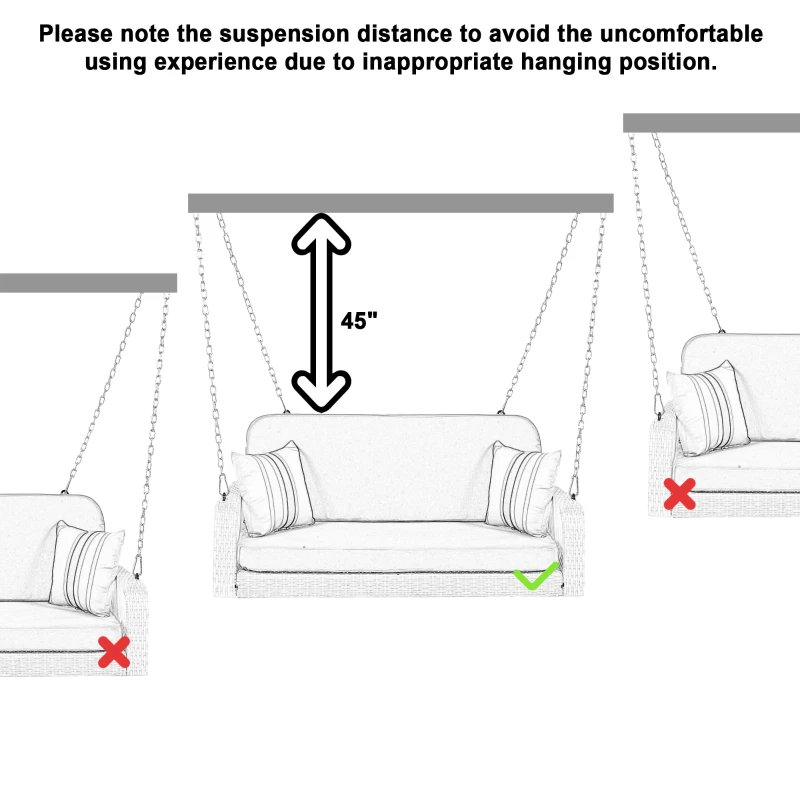 Please note the suspension distance to avoid the uncomfortable using experience due to inappropriate hanging position.

45"