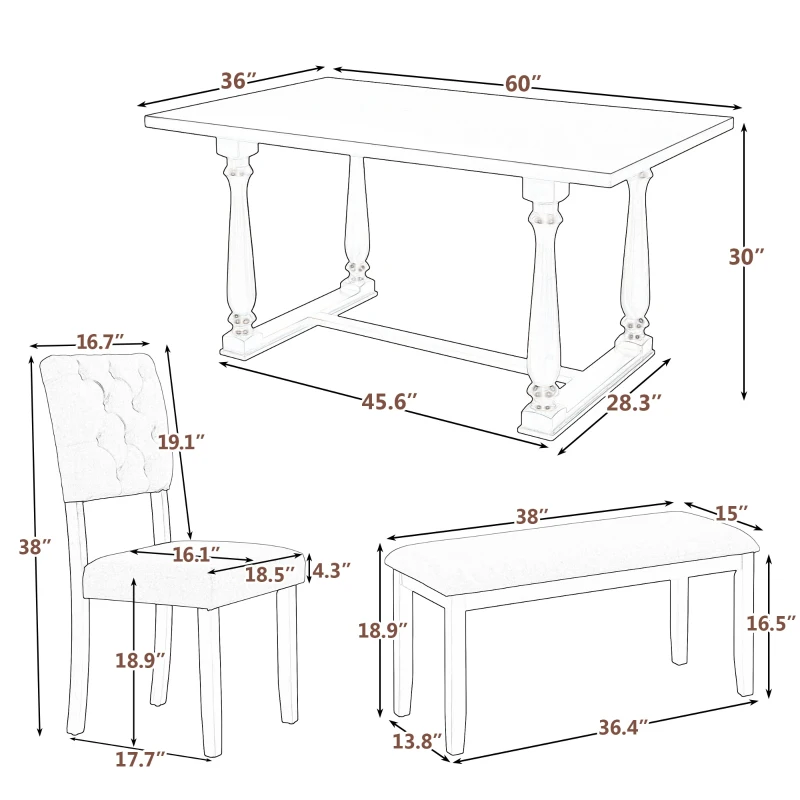 36″
60″
30″
45.6″
28.3″
16.7″
19.1″
38″
16.1″
18.5″
4.3″
18.9″
17.7″
38″
15″
18.9″
16.5″
13.8″
36.4″