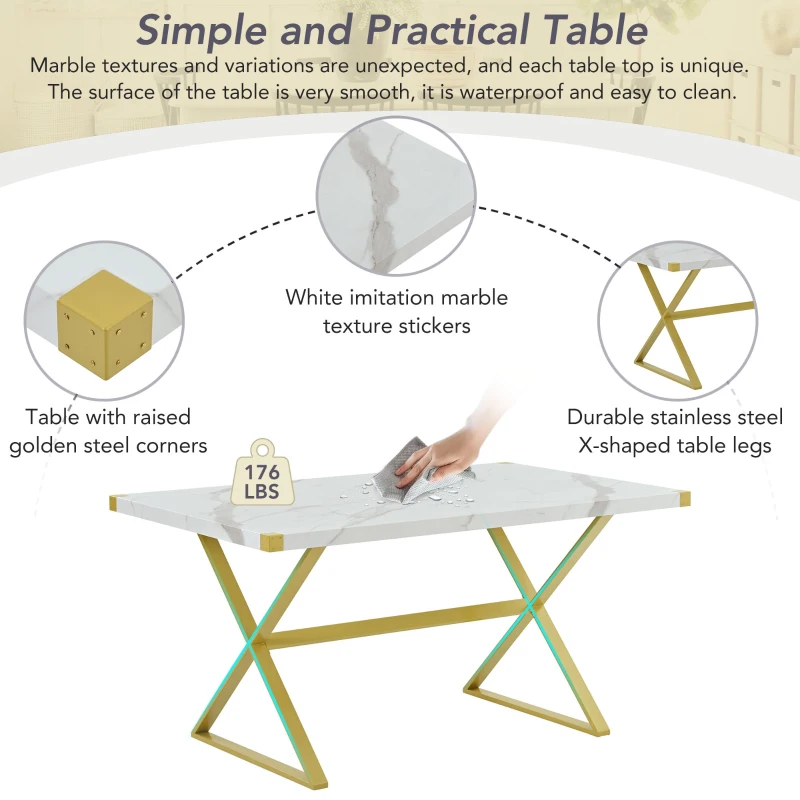 Simple and Practical Table

Marble textures and variations are unexpected, and each table top is unique. The surface of the table is very smooth, it is waterproof and easy to clean.

White imitation marble texture stickers

Table with raised golden steel corners

Durable stainless steel X-shaped table legs

176 LBS