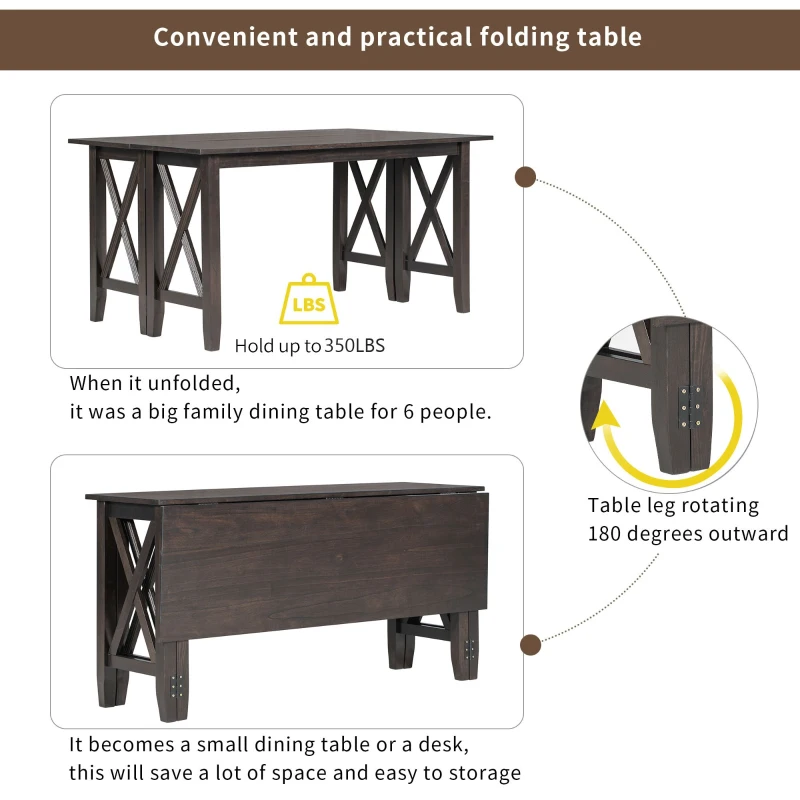 Convenient and practical folding table

LBS

Hold up to 350LBS

When it unfolded,
it was a big family dining table for 6 people.

Table leg rotating
180 degrees outward

It becomes a small dining table or a desk,
this will save a lot of space and easy to storage